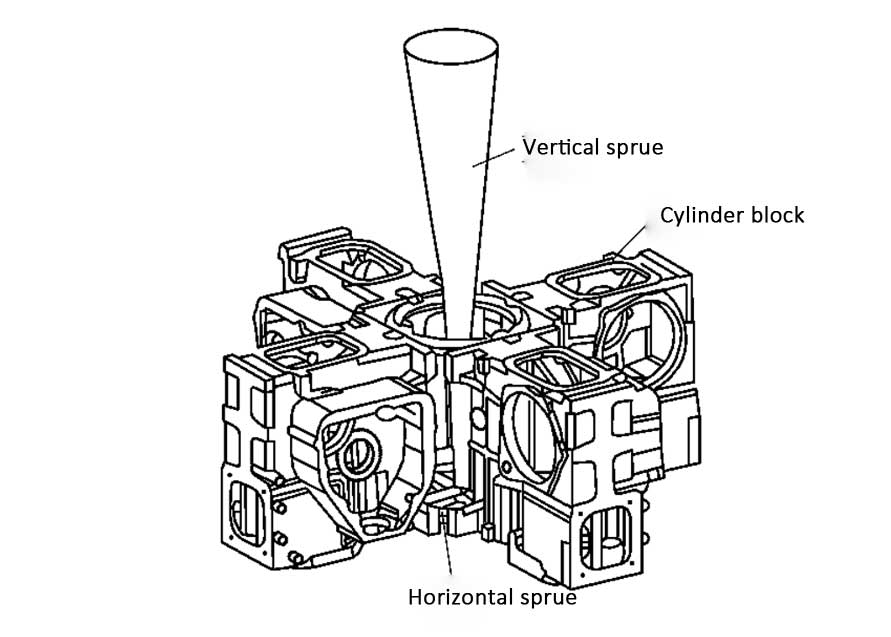 Vertical sprue

Cylinder block

Horizontal sprue